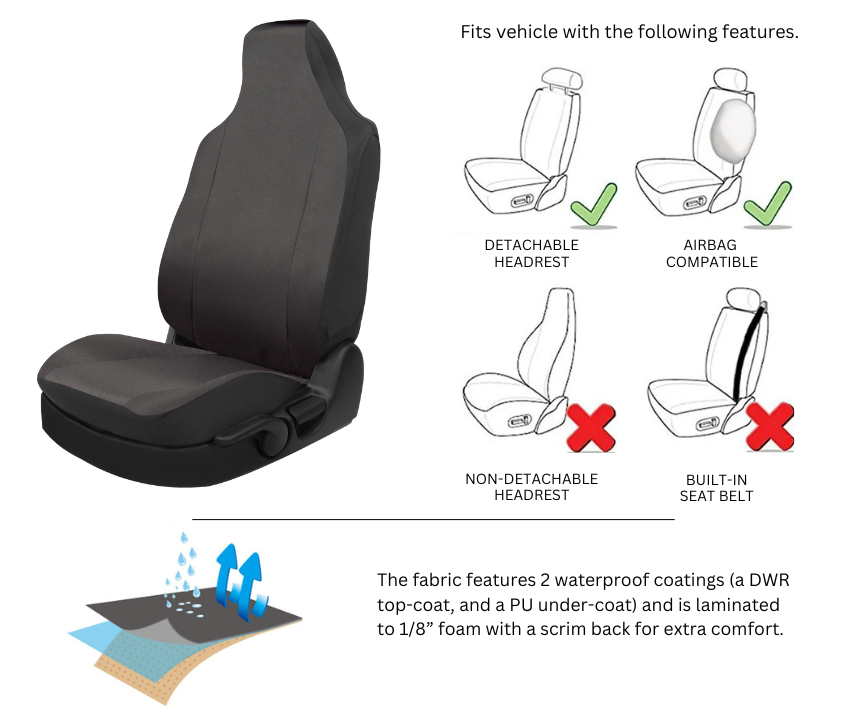 Fits vehicle with the following features.

DETACHABLE HEADREST

AIRBAG COMPATIBLE

NON-DETACHABLE HEADREST

BUILT-IN SEAT BELT

The fabric features 2 waterproof coatings (a DWR top-coat, and a PU under-coat) and is laminated to 1/8” foam with a scrim back for extra comfort.