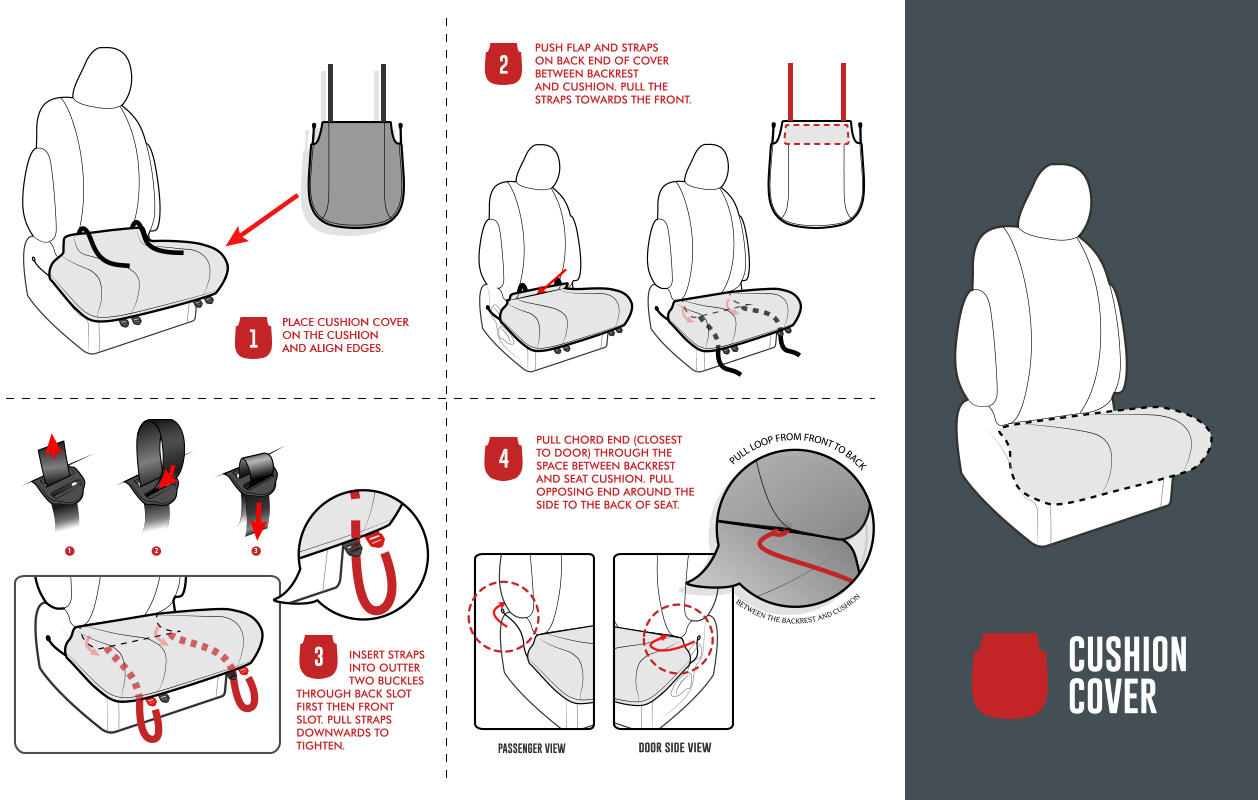 1
PLACE CUSHION COVER ON THE CUSHION AND ALIGN EDGES.

2
PUSH FLAP AND STRAPS ON BACK END OF COVER BETWEEN BACKREST AND CUSHION. PULL THE STRAPS TOWARDS THE FRONT.

1
2
3

3
INSERT STRAPS INTO OUTTER TWO BUCKLES THROUGH BACK SLOT FIRST THEN FRONT SLOT. PULL STRAPS DOWNWARDS TO TIGHTEN.

4
PULL CHORD END (CLOSEST TO DOOR) THROUGH THE SPACE BETWEEN BACKREST AND SEAT CUSHION. PULL OPPOSING END AROUND THE SIDE TO THE BACK OF SEAT.

PULL LOOP FROM FRONT TO BACK

BETWEEN THE BACKREST AND CUSHION

PASSENGER VIEW

DOOR SIDE VIEW

CUSHION COVER