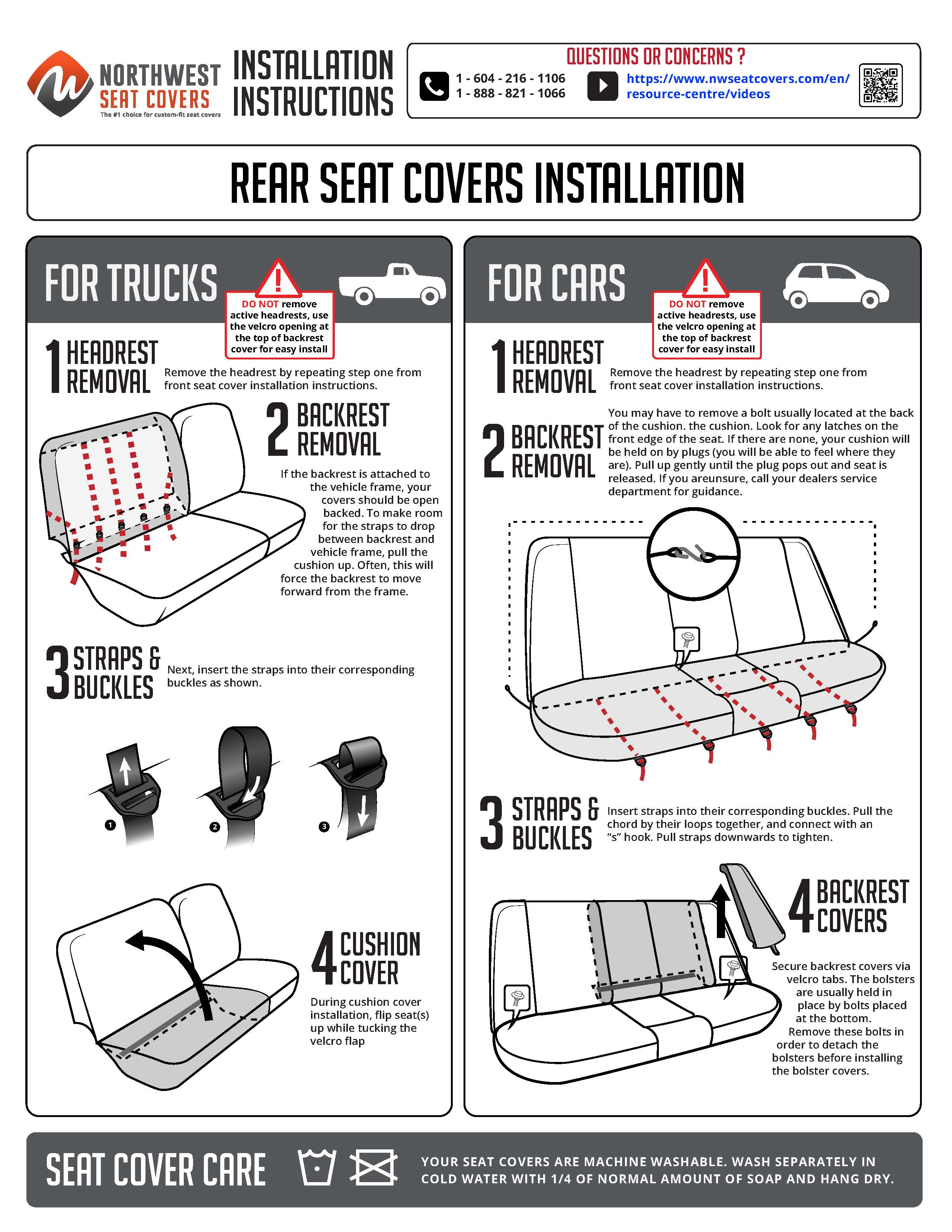 NORTHWEST SEAT COVERS
The #1 choice for custom-fit seat covers

INSTALLATION INSTRUCTIONS

QUESTIONS OR CONCERNS ?
1 - 604 - 216 - 1106
1 - 888 - 821 - 1066
https://www.nwseatcovers.com/en/resource-centre/videos

REAR SEAT COVERS INSTALLATION

FOR TRUCKS

DO NOT remove active headrests, use the velcro opening at the top of backrest cover for easy install

1 HEADREST REMOVAL
Remove the headrest by repeating step one from front seat cover installation instructions.

2 BACKREST REMOVAL
If the backrest is attached to the vehicle frame, your covers should be open backed. To make room for the straps to drop between backrest and vehicle frame, pull the cushion up. Often, this will force the backrest to move forward from the frame.

3 STRAPS & BUCKLES
Next, insert the straps into their corresponding buckles as shown.

1
2
3

4 CUSHION COVER
During cushion cover installation, flip seat(s) up while tucking the velcro flap

FOR CARS

DO NOT remove active headrests, use the velcro opening at the top of backrest cover for easy install

1 HEADREST REMOVAL
Remove the headrest by repeating step one from front seat cover installation instructions.

2 BACKREST REMOVAL
You may have to remove a bolt usually located at the back of the cushion. the cushion. Look for any latches on the front edge of the seat. If there are none, your cushion will be held on by plugs (you will be able to feel where they are). Pull up gently until the plug pops out and seat is released. If you areunsure, call your dealers service department for guidance.

3 STRAPS & BUCKLES
Insert straps into their corresponding buckles. Pull the chord by their loops together, and connect with an "s" hook. Pull straps downwards to tighten.

4 BACKREST COVERS
Secure backrest covers via velcro tabs. The bolsters are usually held in place by bolts placed at the bottom. Remove these bolts in order to detach the bolsters before installing the bolster covers.

SEAT COVER CARE
YOUR SEAT COVERS ARE MACHINE WASHABLE. WASH SEPARATELY IN COLD WATER WITH 1/4 OF NORMAL AMOUNT OF SOAP AND HANG DRY.