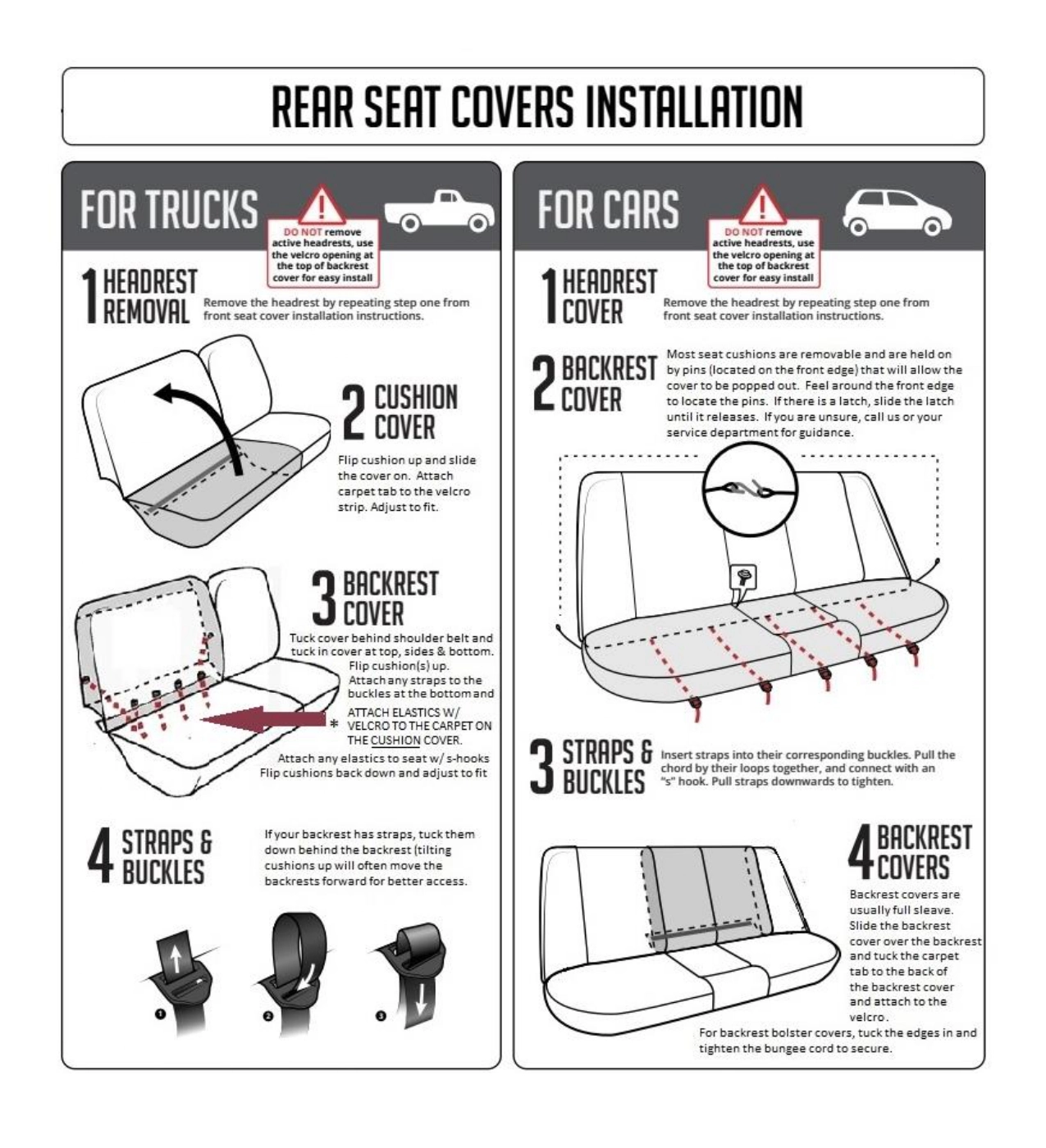 REAR SEAT COVERS INSTALLATION

FOR TRUCKS

DO NOT remove active headrests, use the velcro opening at the top of backrest cover for easy install

1 HEADREST REMOVAL

Remove the headrest by repeating step one from front seat cover installation instructions.

2 CUSHION COVER

Flip cushion up and slide the cover on. Attach carpet tab to the velcro strip. Adjust to fit.

3 BACKREST COVER

Tuck cover behind shoulder belt and tuck in cover at top, sides & bottom. Flip cushion(s) up. Attach any straps to the buckles at the bottom and

* ATTACH ELASTICS W/ VELCRO TO THE CARPET ON THE CUSHION COVER.

Attach any elastics to seat w/ s-hooks Flip cushions back down and adjust to fit

4 STRAPS & BUCKLES

If your backrest has straps, tuck them down behind the backrest (tilting cushions up will often move the backrests forward for better access.

❶ ❷ ❸

FOR CARS

DO NOT remove active headrests, use the velcro opening at the top of backrest cover for easy install

1 HEADREST COVER

Remove the headrest by repeating step one from front seat cover installation instructions.

2 BACKREST COVER

Most seat cushions are removable and are held on by pins (located on the front edge) that will allow the cover to be popped out. Feel around the front edge to locate the pins. If there is a latch, slide the latch until it releases. If you are unsure, call us or your service department for guidance.

3 STRAPS & BUCKLES

Insert straps into their corresponding buckles. Pull the chord by their loops together, and connect with an "s" hook. Pull straps downwards to tighten.

4 BACKREST COVERS

Backrest covers are usually full sleave. Slide the backrest cover over the backrest and tuck the carpet tab to the back of the backrest cover and attach to the velcro.

For backrest bolster covers, tuck the edges in and tighten the bungee cord to secure.